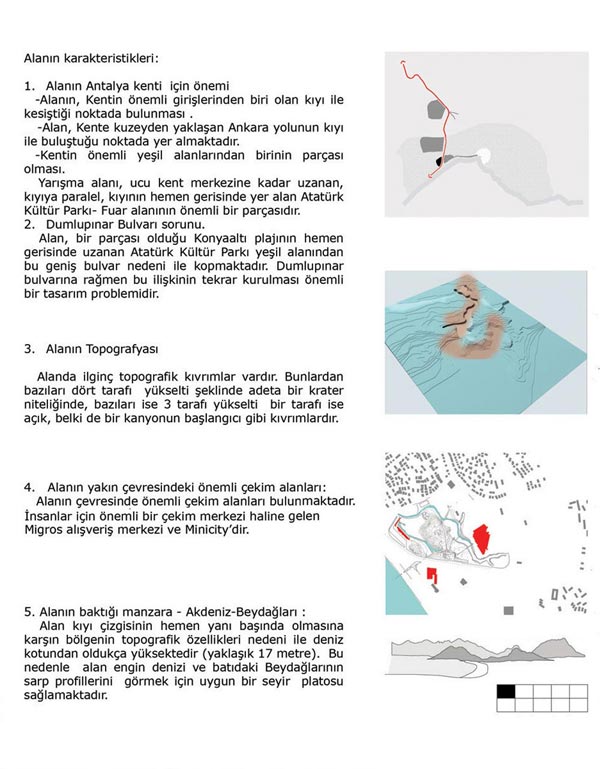 Alanın karakteristikleri:

1. Alanın Antalya kenti için önemi
-Alanın, Kentin önemli girişlerinden biri olan kıyı ile kesiştiği noktada bulunması .
-Alan, Kente kuzeyden yaklaşan Ankara yolunun kıyı ile buluştuğu noktada yer almaktadır.
-Kentin önemli yeşil alanlarından birinin parçası olması.
Yarışma alanı, ucu kent merkezine kadar uzanan, kıyıya paralel, kıyının hemen gerisinde yer alan Atatürk Kültür Parkı- Fuar alanının önemli bir parçasıdır.
2. Dumlupınar Bulvarı sorunu.
Alan, bir parçası olduğu Konyaaltı plajının hemen gerisinde uzanan Atatürk Kültür Parkı yeşil alanından bu geniş bulvar nedeni ile kopmaktadır. Dumlupınar bulvarına rağmen bu ilişkinin tekrar kurulması önemli bir tasarım problemidir.

3. Alanın Topografyası

Alanda ilginç topografik kıvrımlar vardır. Bunlardan bazıları dört tarafı yükselti şeklinde adeta bir krater niteliğinde, bazıları ise 3 tarafı yükselti bir tarafı ise açık, belki de bir kanyonun başlangıcı gibi kıvrımlardır.

4. Alanın yakın çevresindeki önemli çekim alanları:
Alanın çevresinde önemli çekim alanları bulunmaktadır. İnsanlar için önemli bir çekim merkezi haline gelen Migros alışveriş merkezi ve Minicity'dir.

5. Alanın baktığı manzara - Akdeniz-Beydağları :
Alan kıyı çizgisinin hemen yanı başında olmasına karşın bölgenin topografik özellikleri nedeni ile deniz kotundan oldukça yüksektedir (yaklaşık 17 metre). Bu nedenle alan engin denizi ve batıdaki Beydağlarının sarp profillerini görmek için uygun bir seyir platosu sağlamaktadır.